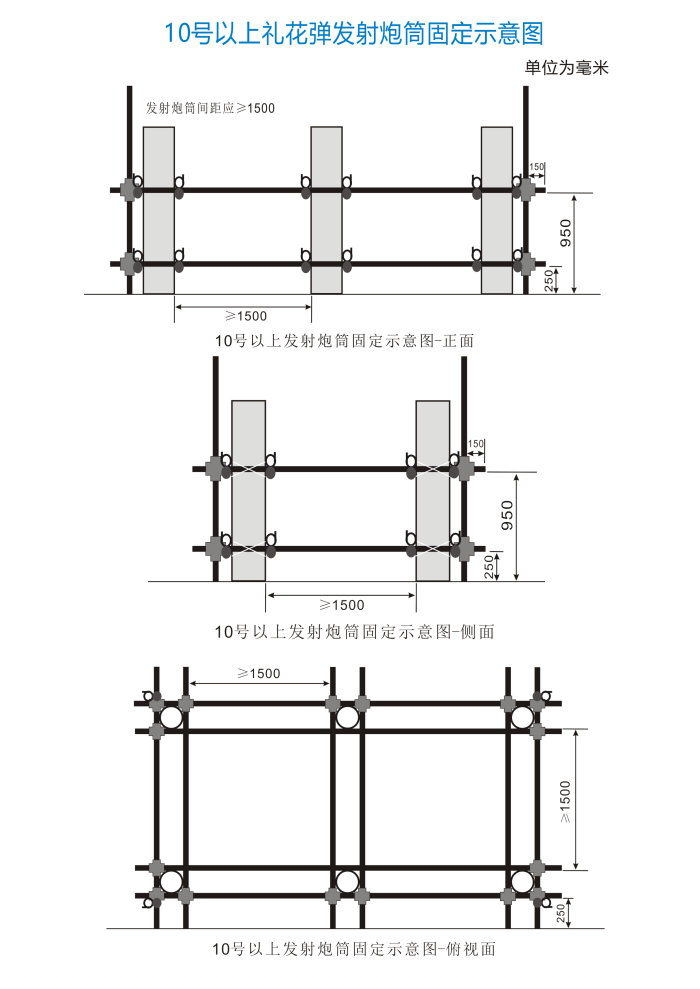 10号以上礼花弹发射炮筒固定示意图

单位为毫米

发射炮筒间距应≥1500

150

950

250

≥1500

10号以上发射炮筒固定示意图-正面

150

950

250

≥1500

10号以上发射炮筒固定示意图-侧面

≥1500

≥1500

250

10号以上发射炮筒固定示意图-俯视面